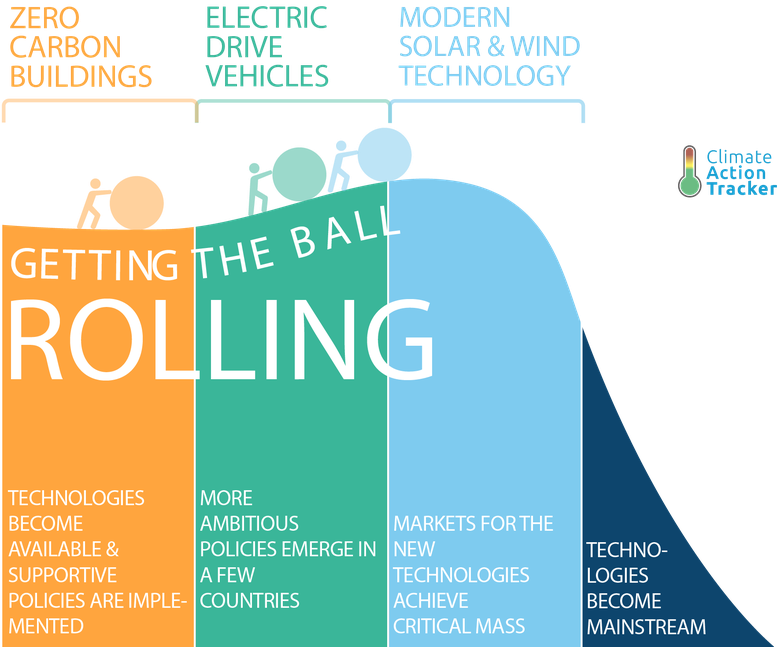 ZERO CARBON BUILDINGS

ELECTRIC DRIVE VEHICLES

MODERN SOLAR & WIND TECHNOLOGY

Climate Action Tracker

GETTING THE BALL ROLLING

TECHNOLOGIES BECOME AVAILABLE & SUPPORTIVE POLICIES ARE IMPLEMENTED

MORE AMBITIOUS POLICIES EMERGE IN A FEW COUNTRIES

MARKETS FOR THE NEW TECHNOLOGIES ACHIEVE CRITICAL MASS

TECHNOLOGIES BECOME MAINSTREAM