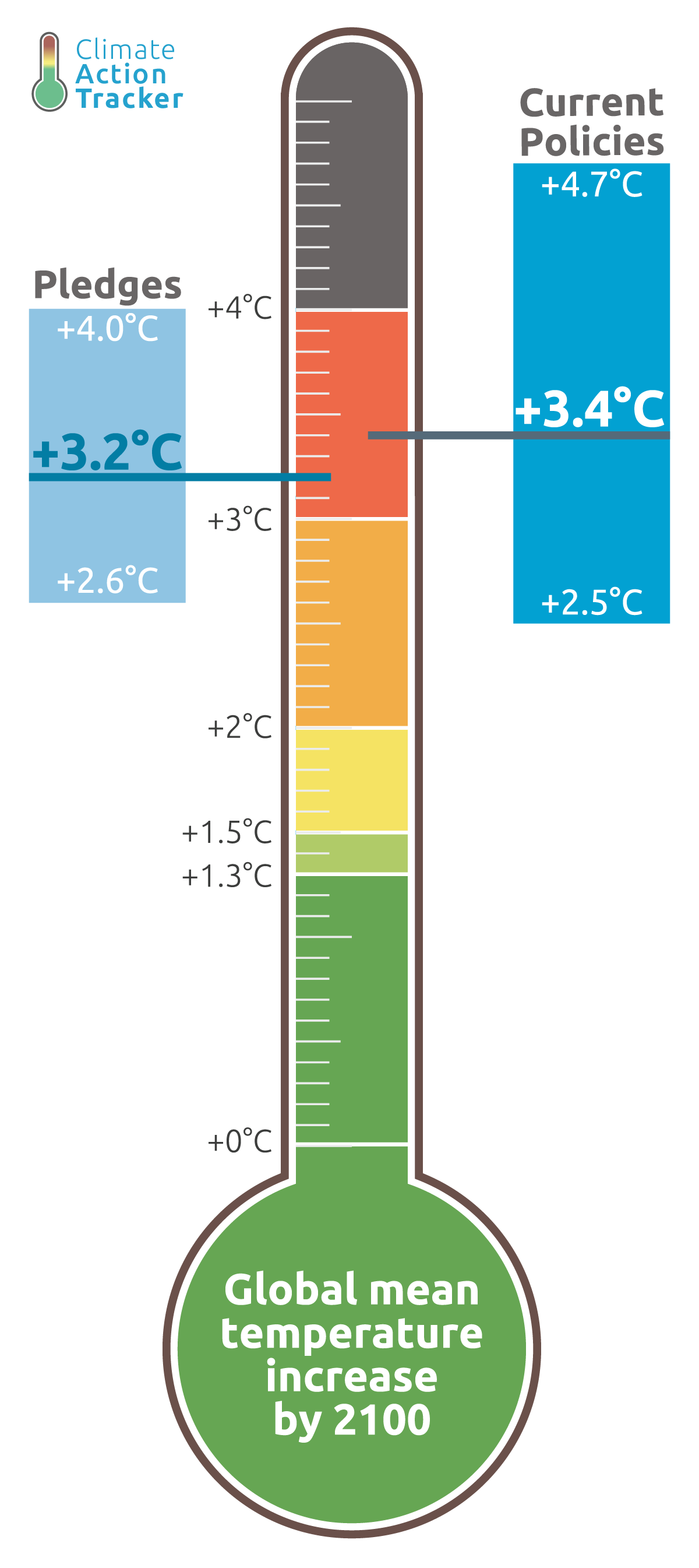 Climate Action Tracker

Current Policies
+4.7°C
+3.4°C
+2.5°C

Pledges
+4.0°C
+3.2°C
+2.6°C

+4°C
+3°C
+2°C
+1.5°C
+1.3°C
+0°C

Global mean temperature increase by 2100